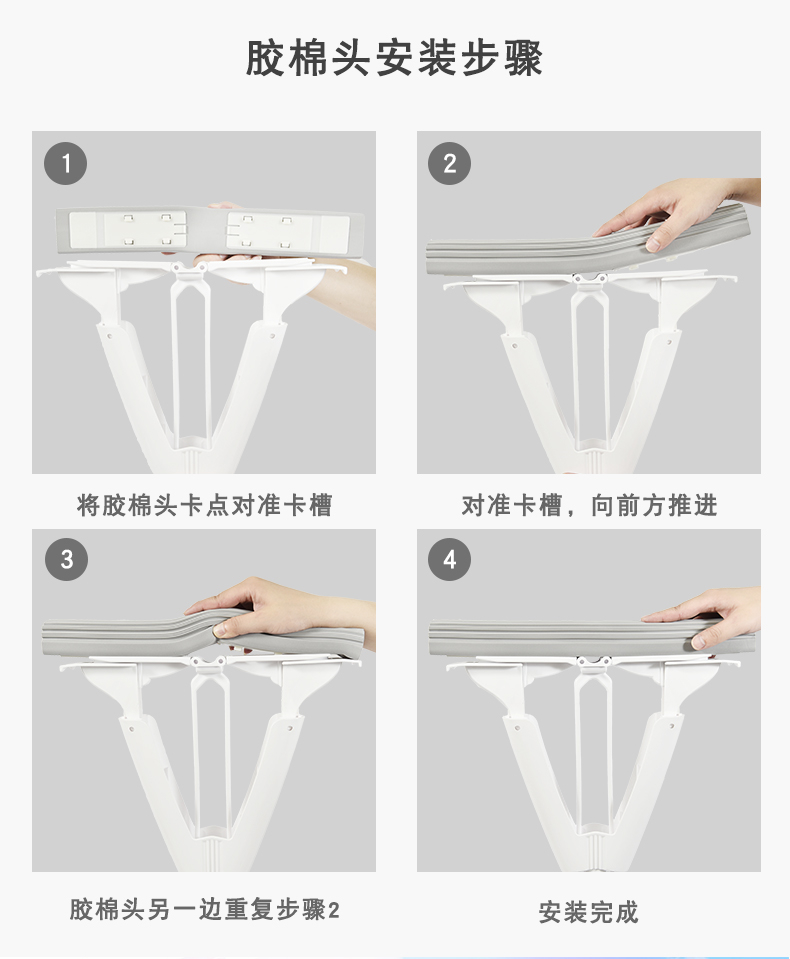 胶棉头安装步骤

1

将胶棉头卡点对准卡槽

2

对准卡槽，向前方推进

3

胶棉头另一边重复步骤2

4

安装完成